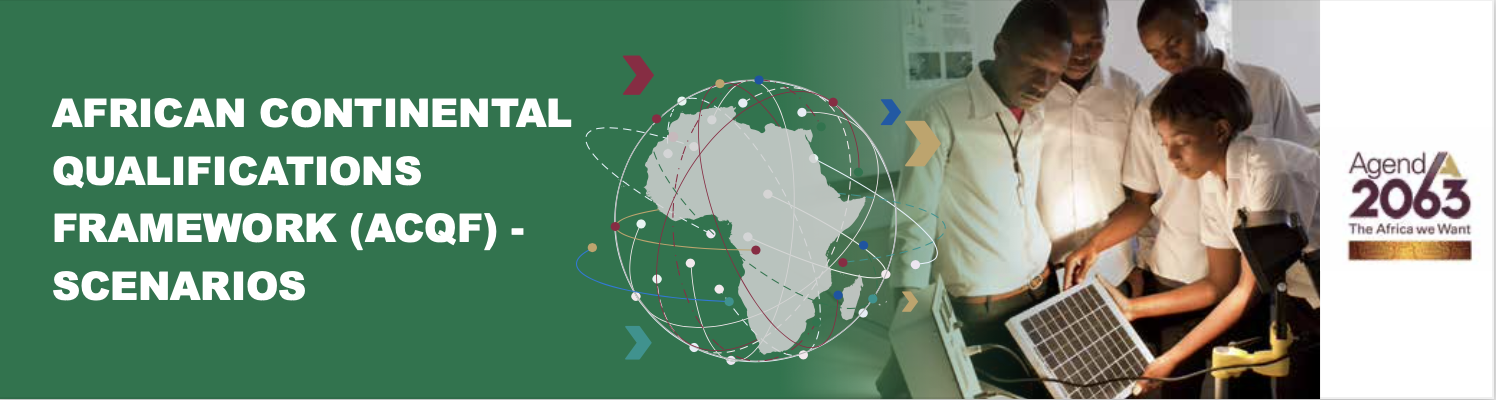 AFRICAN CONTINENTAL QUALIFICATIONS FRAMEWORK (ACQF) - SCENARIOS

Agenda 2063
The Africa we Want